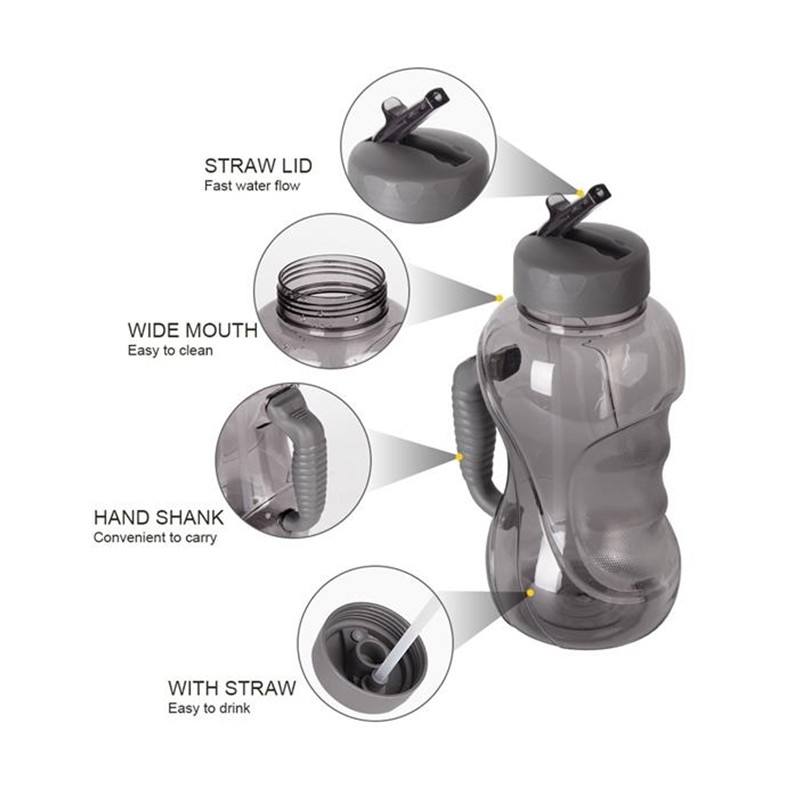 STRAW LID
Fast water flow

WIDE MOUTH
Easy to clean

HAND SHANK
Convenient to carry

WITH STRAW
Easy to drink